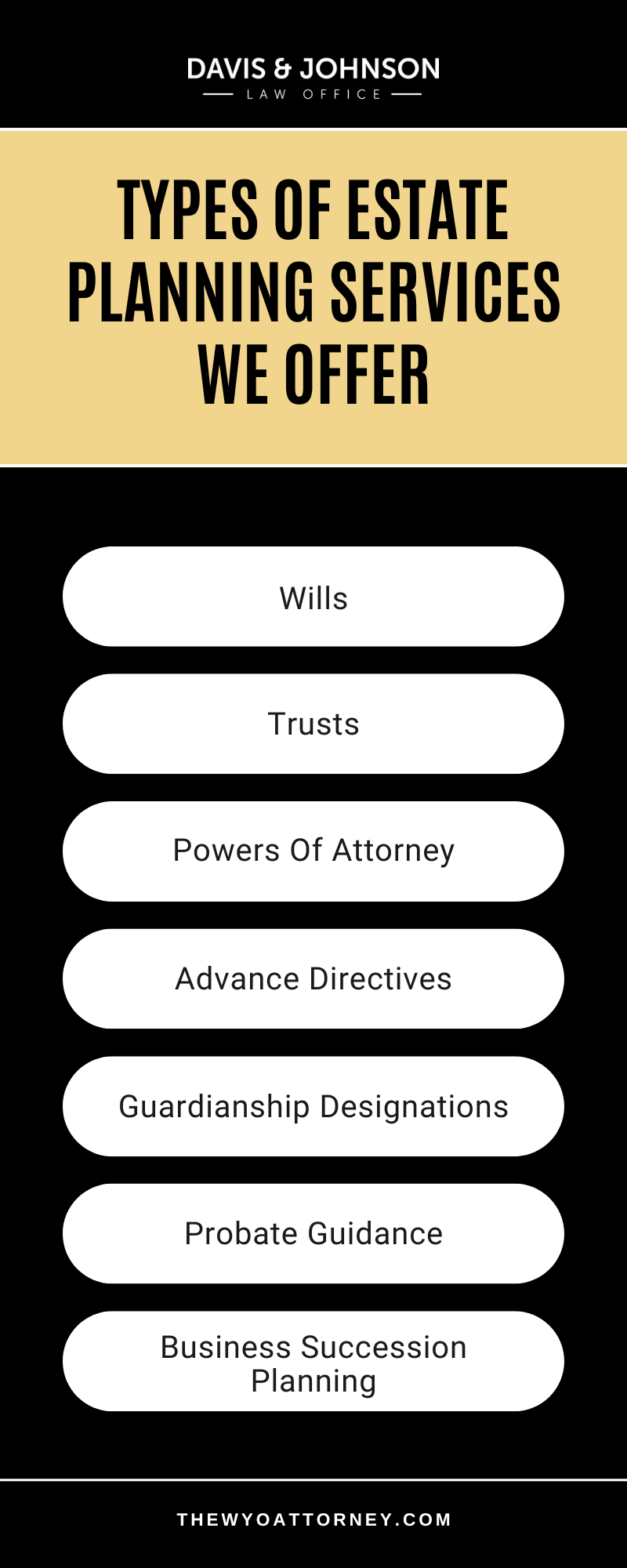 DAVIS & JOHNSON
LAW OFFICE

TYPES OF ESTATE PLANNING SERVICES WE OFFER

Wills

Trusts

Powers Of Attorney

Advance Directives

Guardianship Designations

Probate Guidance

Business Succession Planning

THEWYOATTORNEY.COM